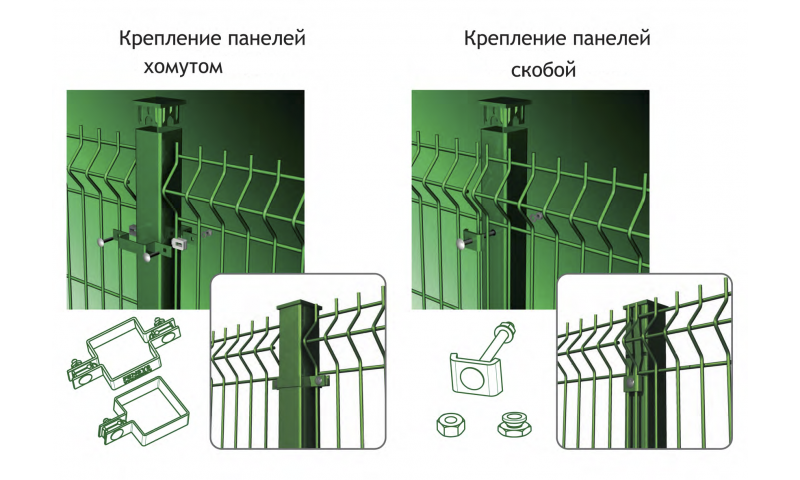 Крепление панелей хомутом

Крепление панелей скобой